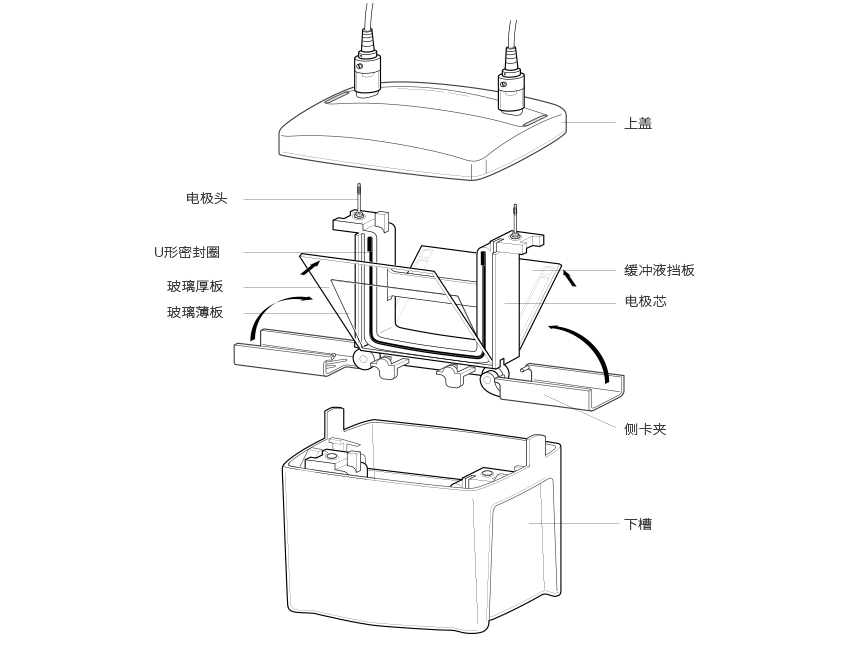 上盖

电极头

U形密封圈

缓冲液挡板

玻璃厚板

电极芯

玻璃薄板

侧卡夹

下槽